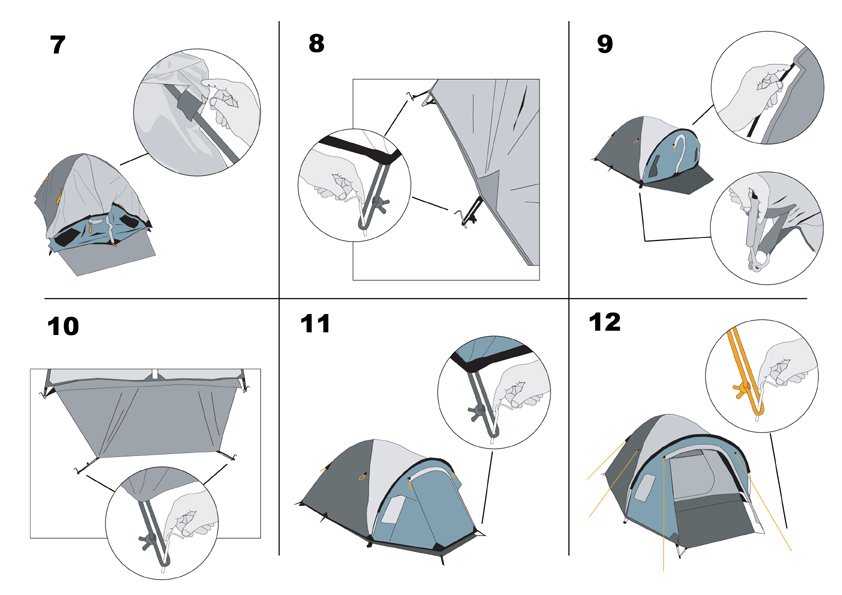 7

8

9

10

11

12