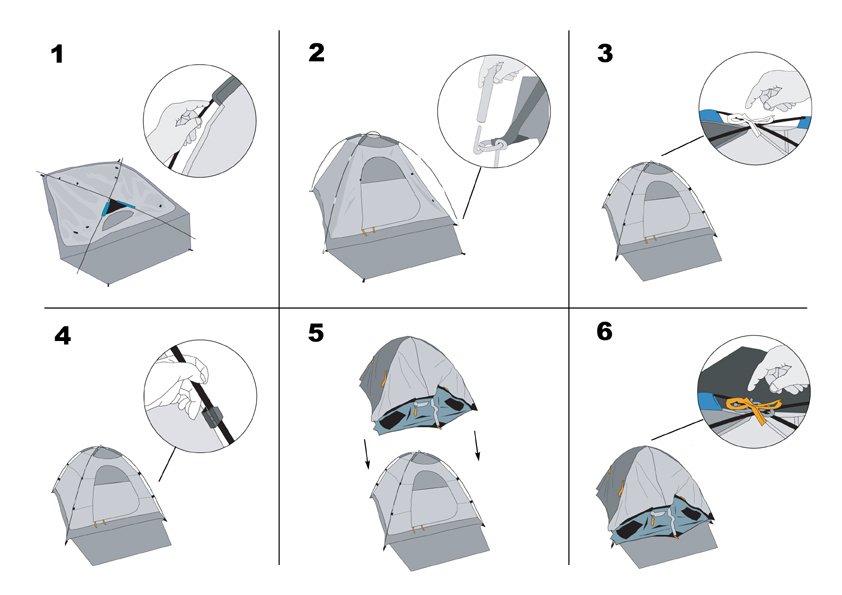 1

2

3

4

5

6