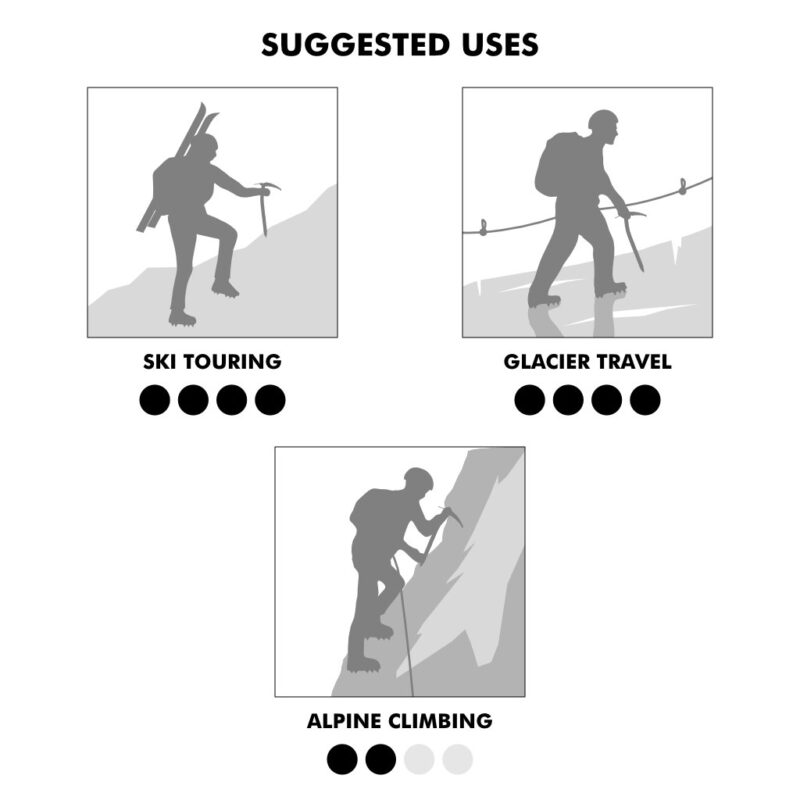 SUGGESTED USES

SKI TOURING

GLACIER TRAVEL

ALPINE CLIMBING