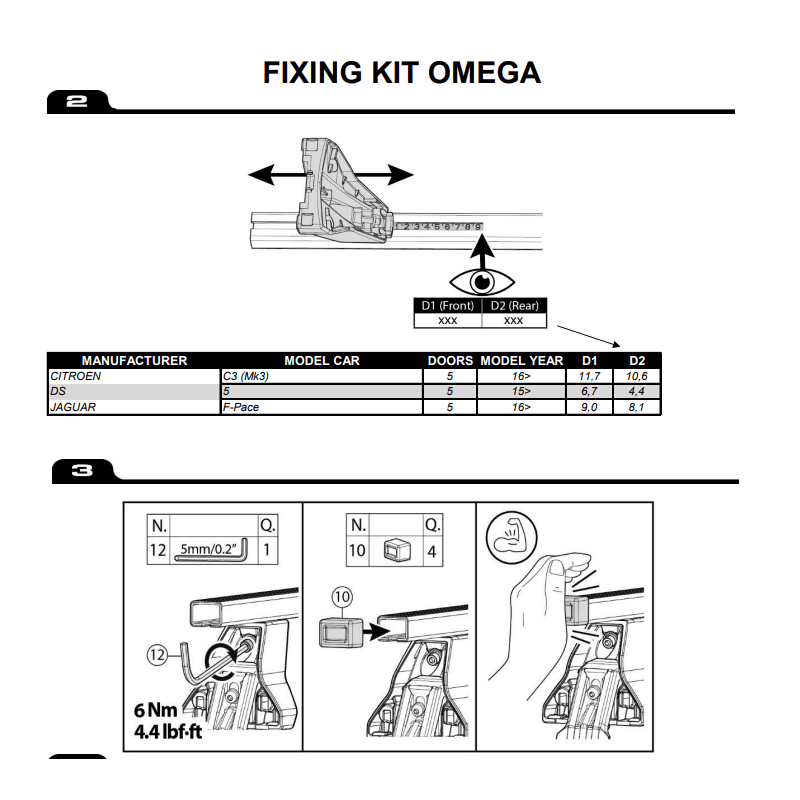 FIXING KIT OMEGA

2

1 2 3 4 5 6 7 8 9

| D1 (Front) | D2 (Rear) |
|---|---|
| xxx | xxx |

| MANUFACTURER | MODEL CAR | DOORS | MODEL YEAR | D1 | D2 |
|---|---|---|---|---|---|
| CITROEN | C3 (Mk3) | 5 | 16> | 11,7 | 10,6 |
| DS | 5 | 5 | 15> | 6,7 | 4,4 |
| JAGUAR | F-Pace | 5 | 16> | 9,0 | 8,1 |

3

| N. | | Q. |
|---|---|---|
| 12 | 5mm/0.2" | 1 |

12

6 Nm
4.4 lbf·ft

| N. | | Q. |
|---|---|---|
| 10 | | 4 |

10