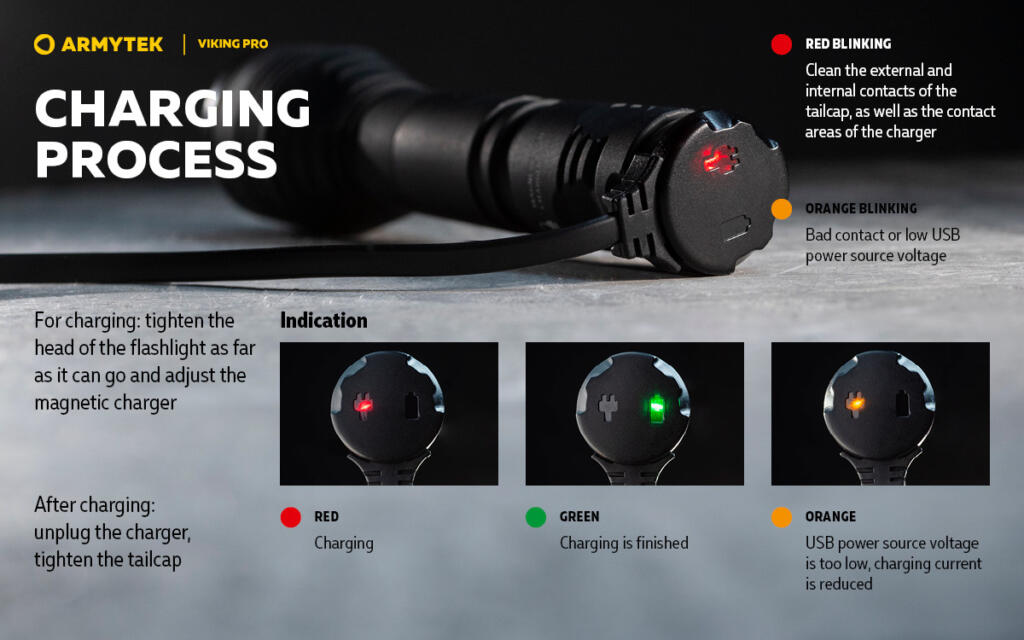 ARMYTEK | VIKING PRO

CHARGING PROCESS

RED BLINKING
Clean the external and internal contacts of the tailcap, as well as the contact areas of the charger

ORANGE BLINKING
Bad contact or low USB power source voltage

For charging: tighten the head of the flashlight as far as it can go and adjust the magnetic charger

After charging: unplug the charger, tighten the tailcap

Indication

RED
Charging

GREEN
Charging is finished

ORANGE
USB power source voltage is too low, charging current is reduced