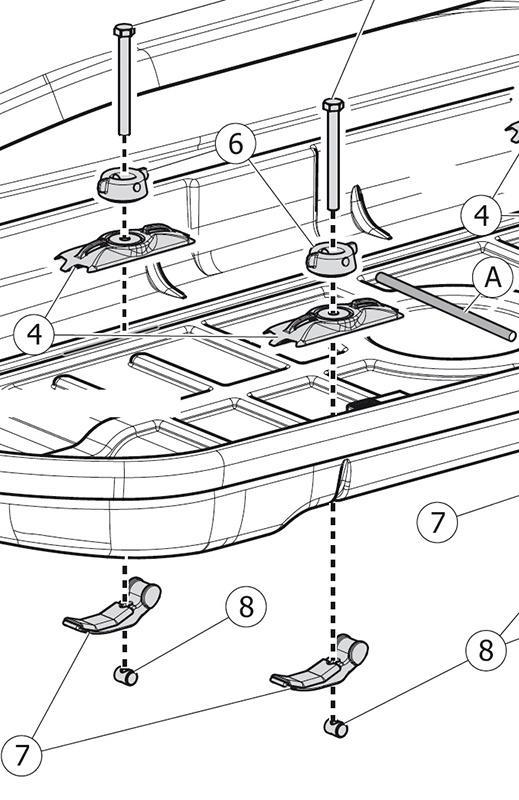 6
4
A
4
7
8
8
7